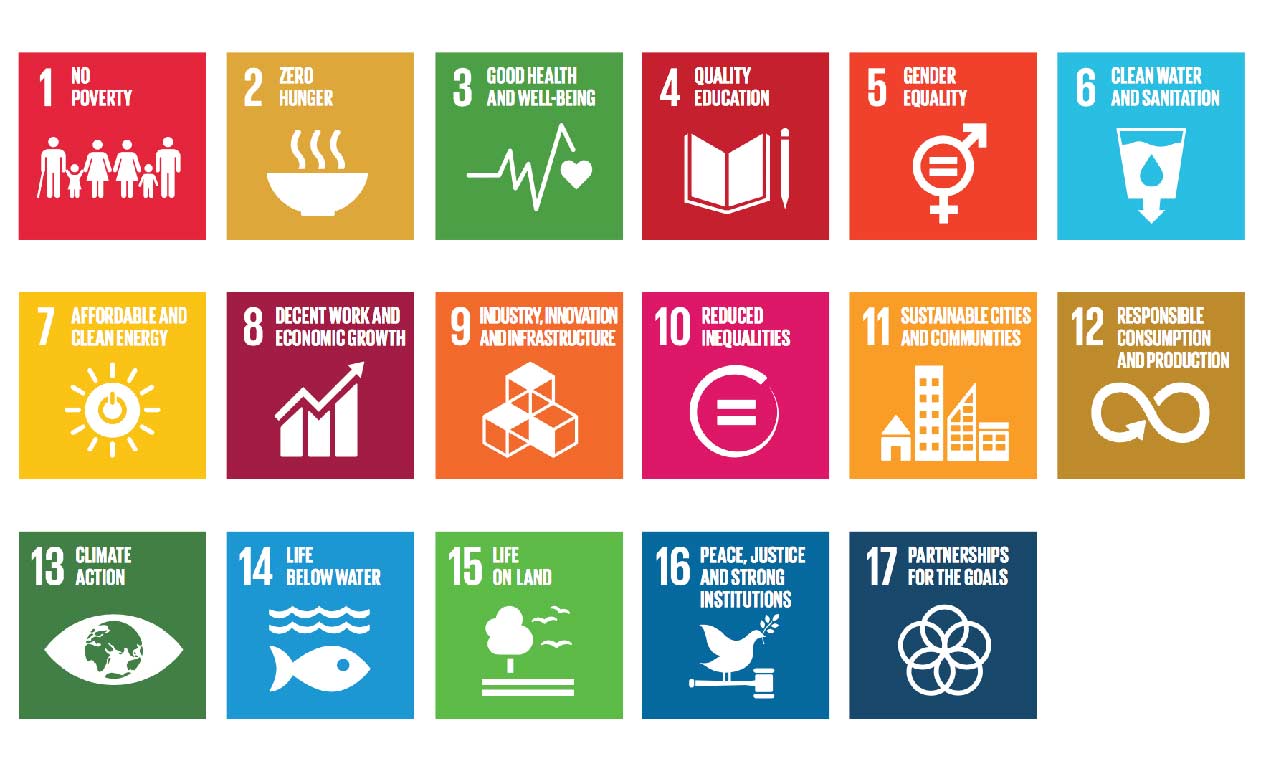 1 NO POVERTY

2 ZERO HUNGER

3 GOOD HEALTH AND WELL-BEING

4 QUALITY EDUCATION

5 GENDER EQUALITY

6 CLEAN WATER AND SANITATION

7 AFFORDABLE AND CLEAN ENERGY

8 DECENT WORK AND ECONOMIC GROWTH

9 INDUSTRY, INNOVATION AND INFRASTRUCTURE

10 REDUCED INEQUALITIES

11 SUSTAINABLE CITIES AND COMMUNITIES

12 RESPONSIBLE CONSUMPTION AND PRODUCTION

13 CLIMATE ACTION

14 LIFE BELOW WATER

15 LIFE ON LAND

16 PEACE, JUSTICE AND STRONG INSTITUTIONS

17 PARTNERSHIPS FOR THE GOALS